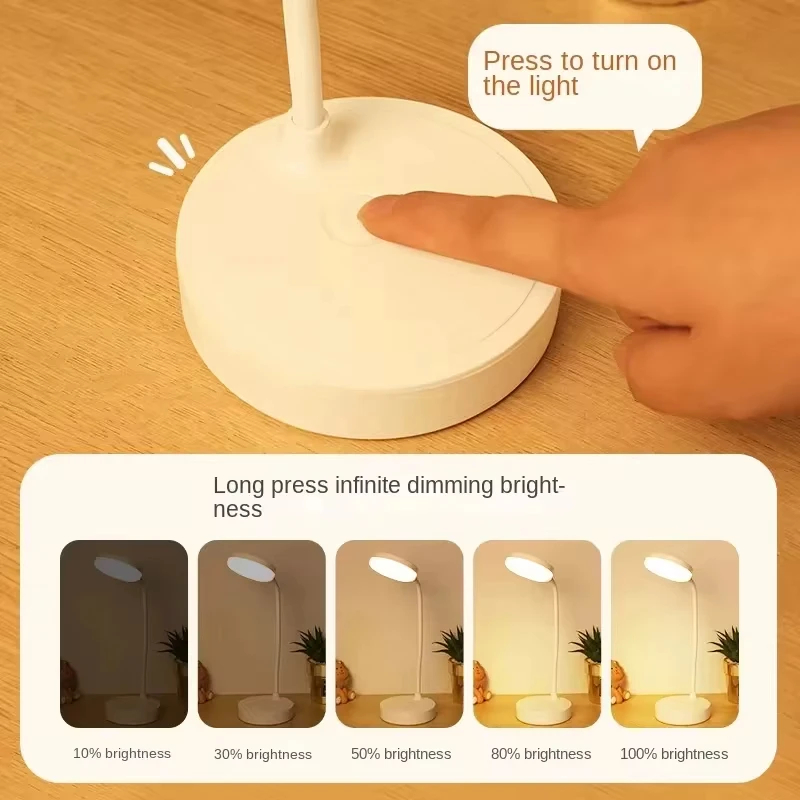 Press to turn on the light

Long press infinite dimming brightness

10% brightness

30% brightness

50% brightness

80% brightness

100% brightness