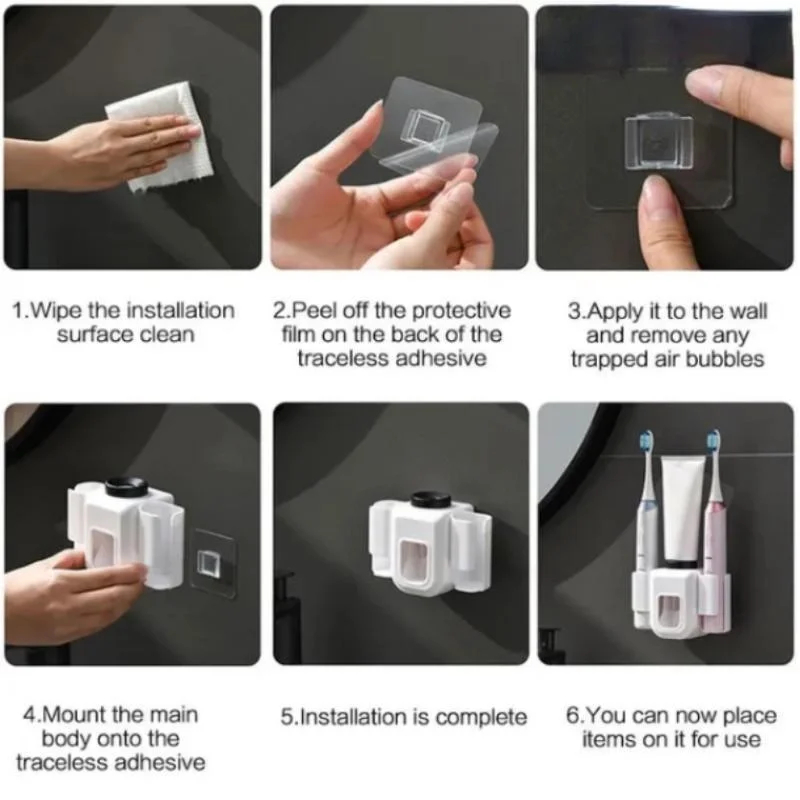 1.Wipe the installation surface clean

2.Peel off the protective film on the back of the traceless adhesive

3.Apply it to the wall and remove any trapped air bubbles

4.Mount the main body onto the traceless adhesive

5.Installation is complete

6.You can now place items on it for use