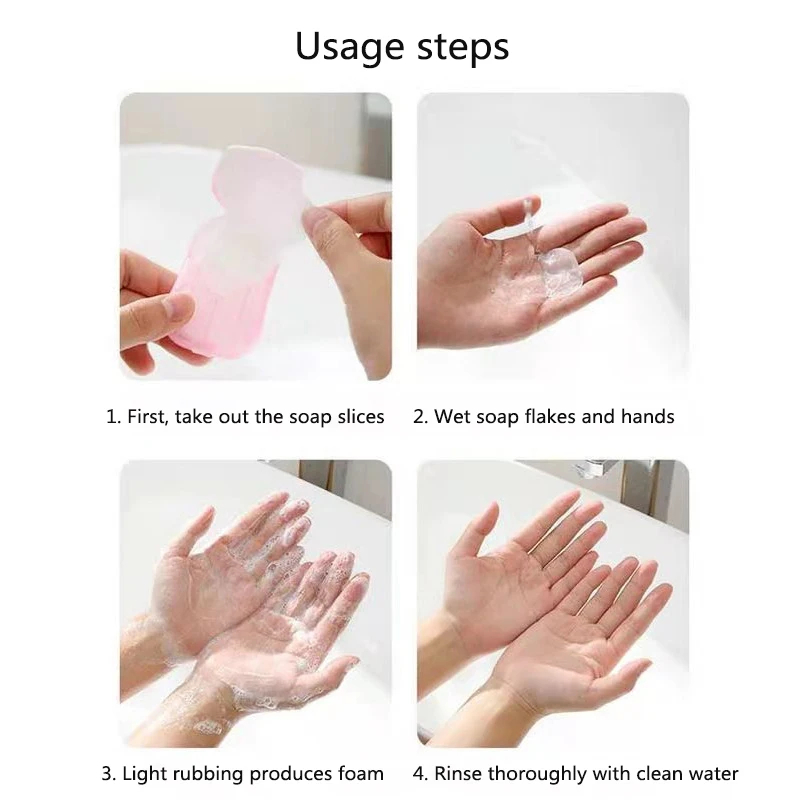 Usage steps

1. First, take out the soap slices

2. Wet soap flakes and hands

3. Light rubbing produces foam

4. Rinse thoroughly with clean water