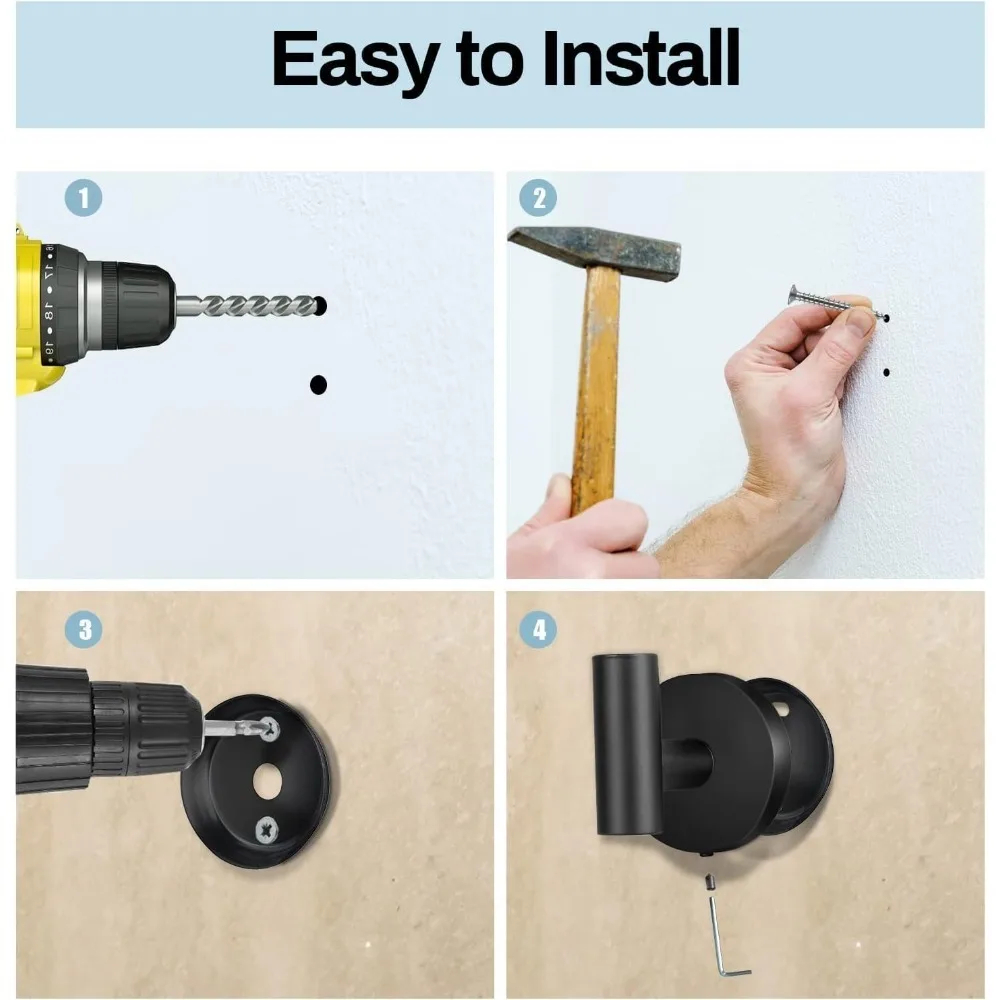 Easy to Install

1

2

3

4