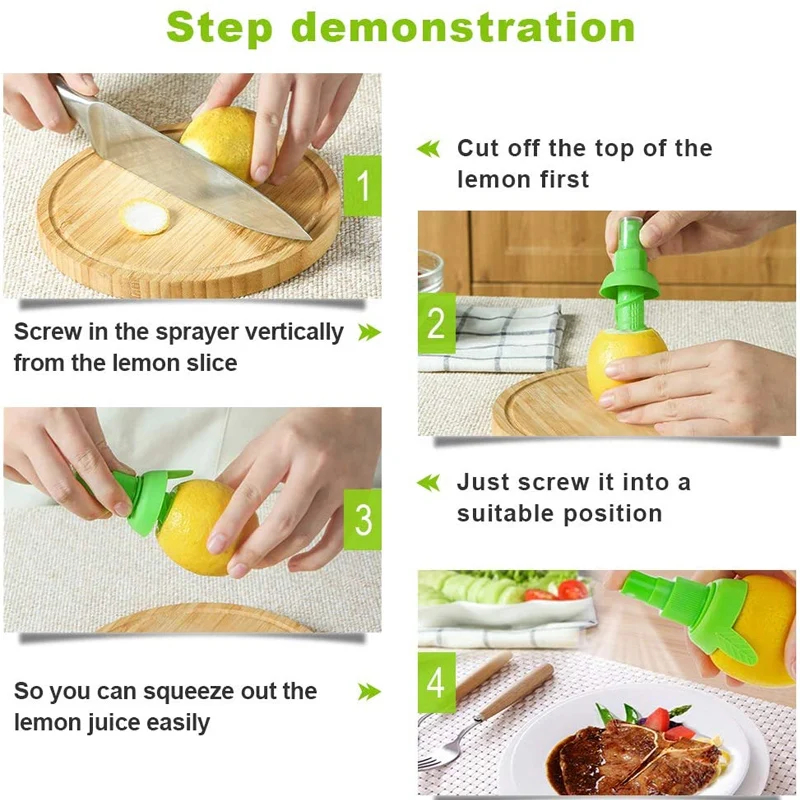 Step demonstration

1

Cut off the top of the lemon first

Screw in the sprayer vertically from the lemon slice

2

3

Just screw it into a suitable position

So you can squeeze out the lemon juice easily

4