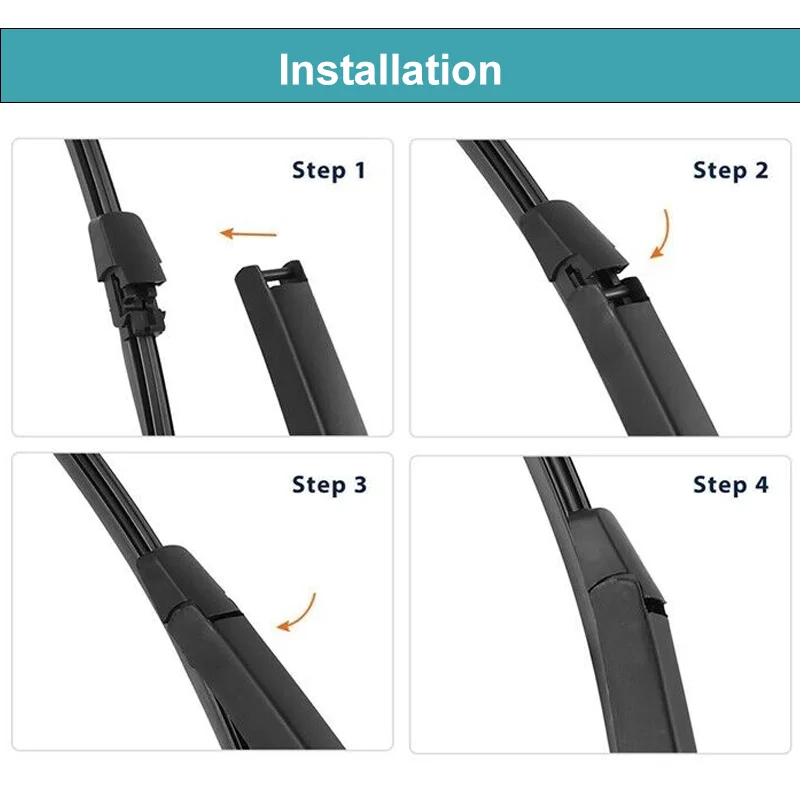 Installation

Step 1

Step 2

Step 3

Step 4